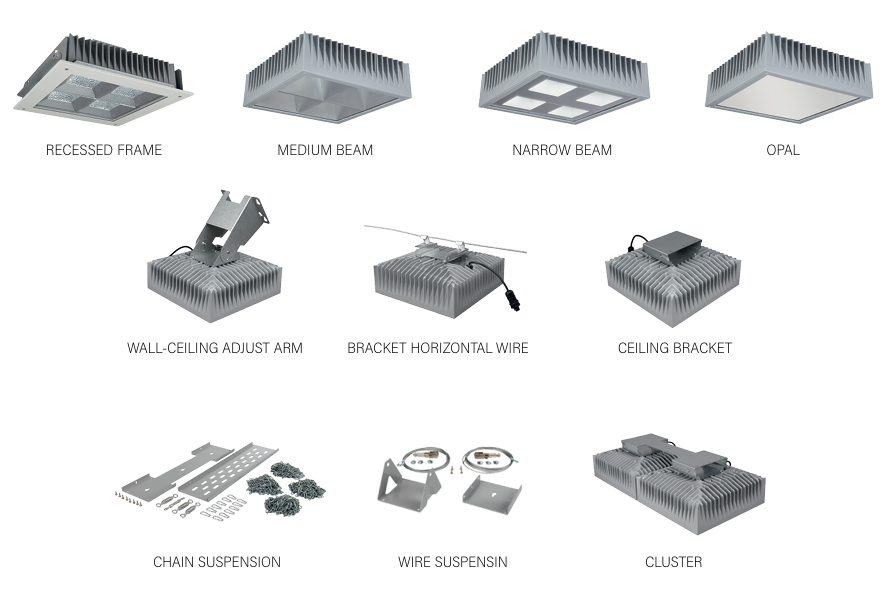 RECESSED FRAME

MEDIUM BEAM

NARROW BEAM

OPAL

WALL-CEILING ADJUST ARM

BRACKET HORIZONTAL WIRE

CEILING BRACKET

CHAIN SUSPENSION

WIRE SUSPENSIN

CLUSTER