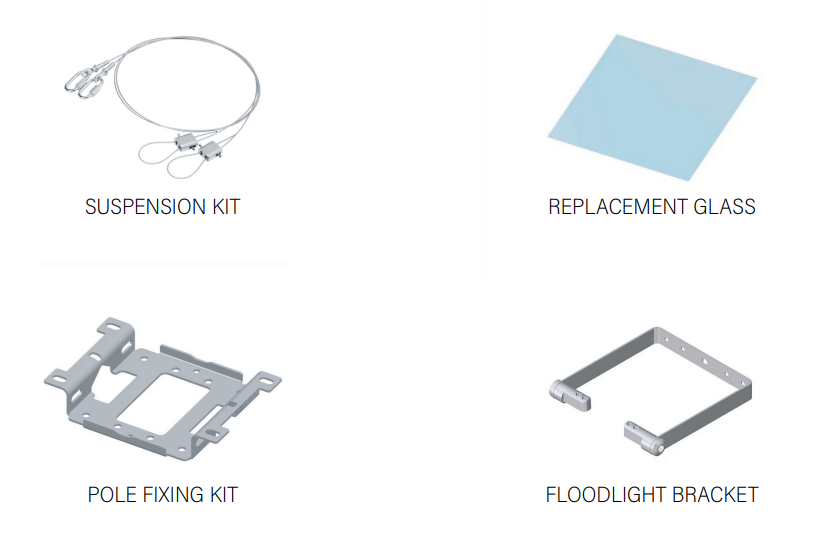 SUSPENSION KIT

REPLACEMENT GLASS

POLE FIXING KIT

FLOODLIGHT BRACKET